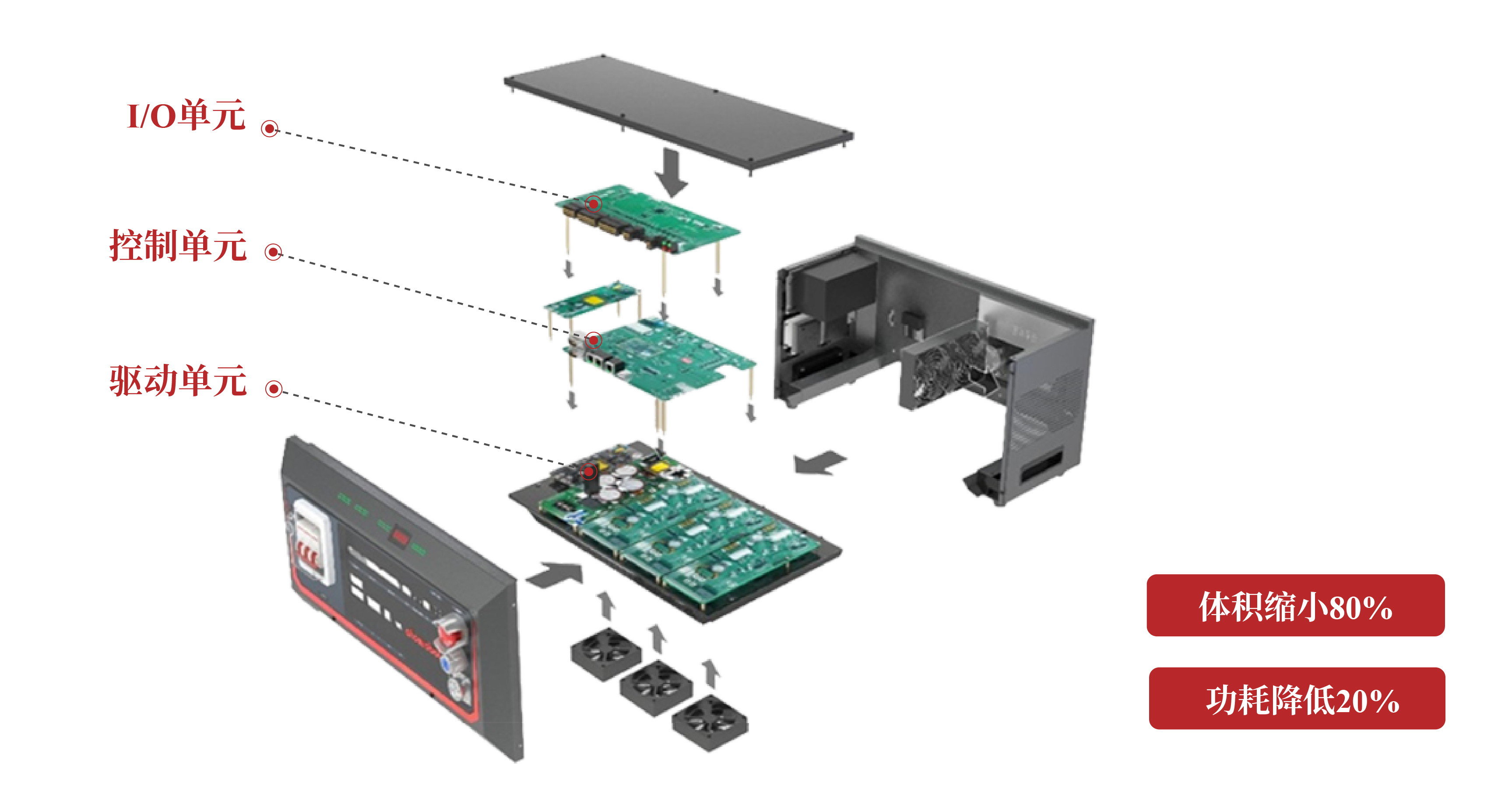 I/O单元

控制单元

驱动单元

体积缩小80%

功耗降低20%